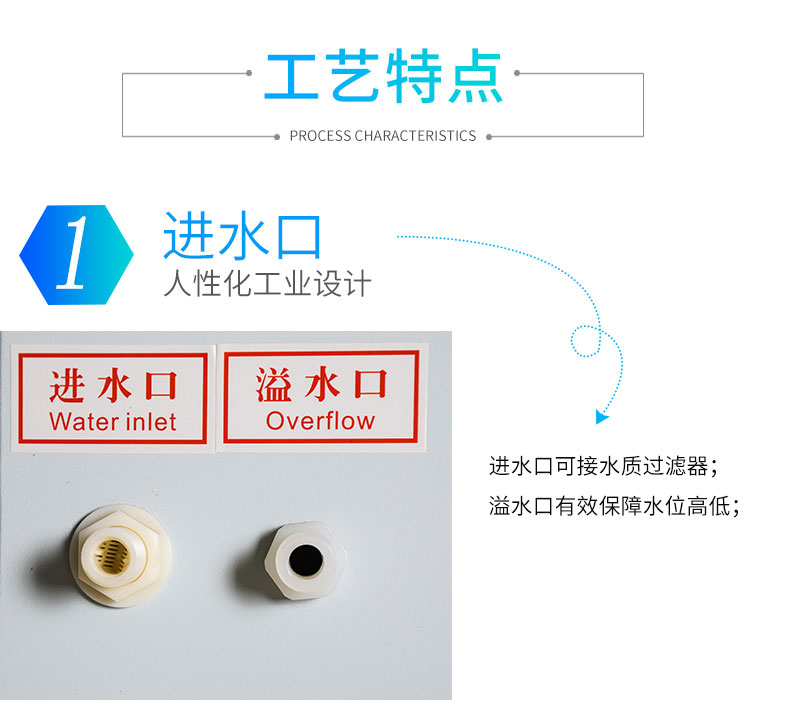 工艺特点
PROCESS CHARACTERISTICS

1
进水口
人性化工业设计

进水口
Water inlet

溢水口
Overflow

进水口可接水质过滤器;
溢水口有效保障水位高低;